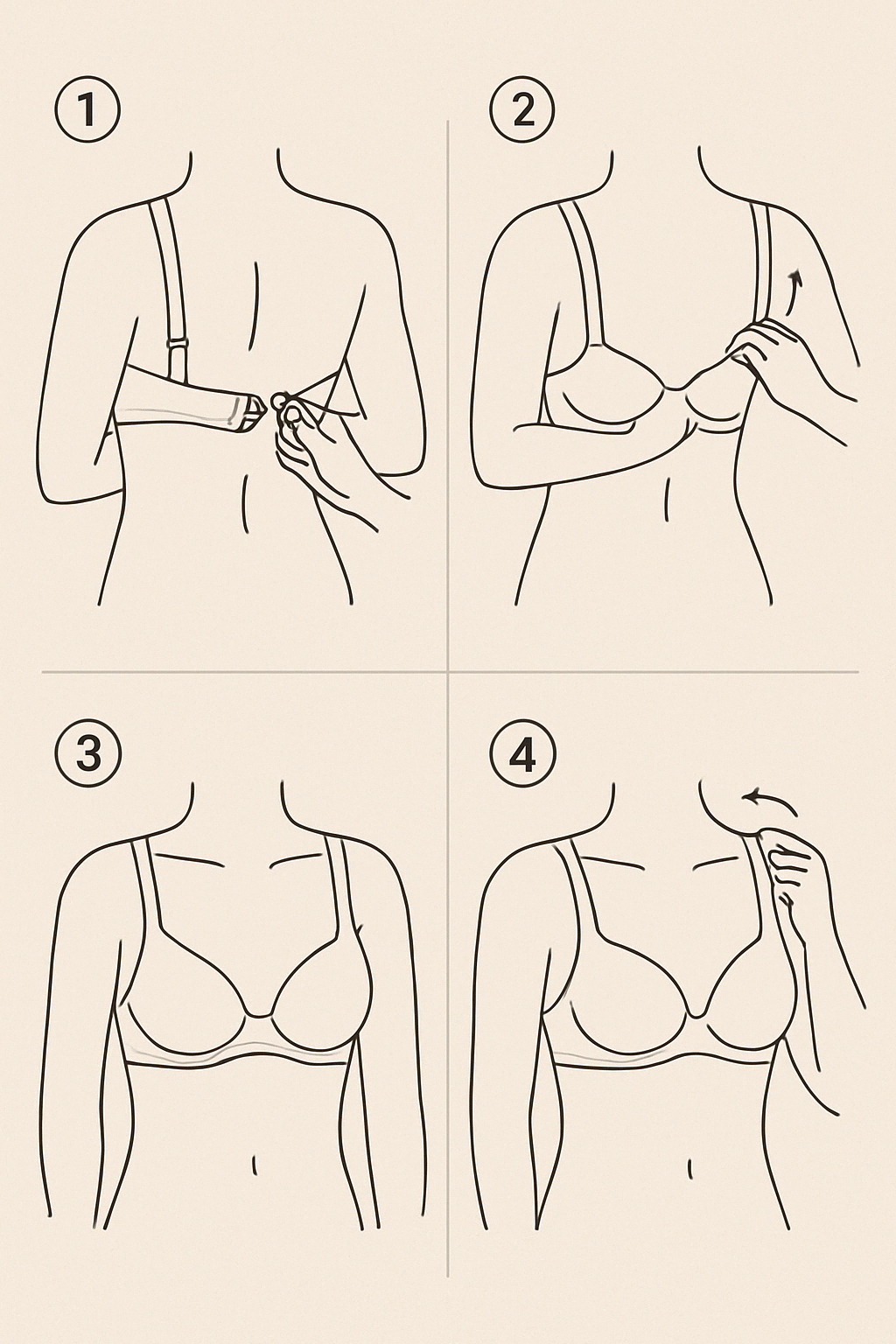 1

2

3

4